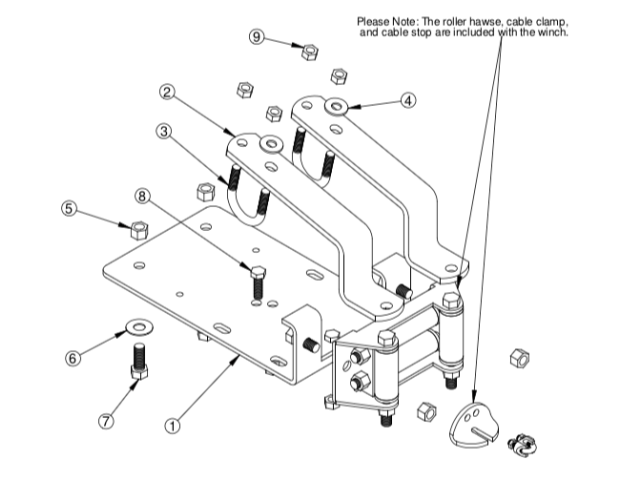 Please Note: The roller hawse, cable clamp, and cable stop are included with the winch.

9

2

4

3

8

5

6

7

1